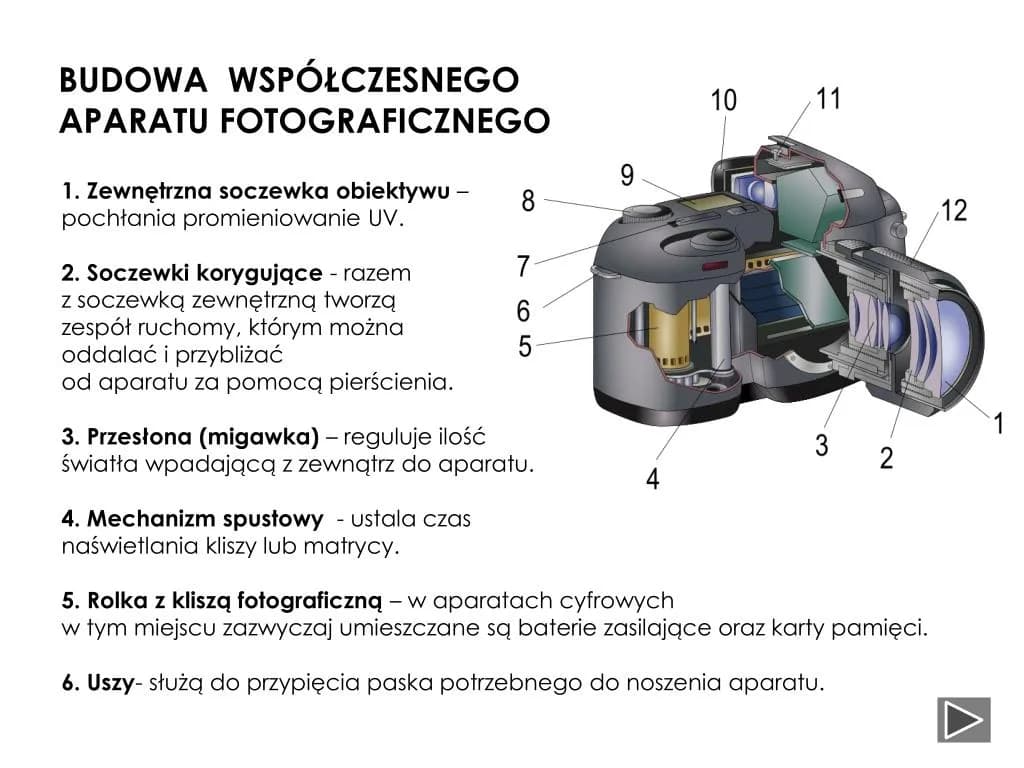 BUDOWA WSPÓŁCZESNEGO APARATU FOTOGRAFICZNEGO

1. Zewnętrzna soczewka obiektywu – pochłania promieniowanie UV.

2. Soczewki korygujące - razem z soczewką zewnętrzną tworzą zespół ruchomy, którym można oddalać i przybliżać od aparatu za pomocą pierścienia.

3. Przesłona (migawka) – reguluje ilość światła wpadającą z zewnątrz do aparatu.

4. Mechanizm spustowy - ustala czas naświetlania kliszy lub matrycy.

5. Rolka z kliszą fotograficzną – w aparatach cyfrowych w tym miejscu zazwyczaj umieszczane są baterie zasilające oraz karty pamięci.

6. Uszy- służą do przypięcia paska potrzebnego do noszenia aparatu.

10
11
9
8
12
7
6
5
1
3
2
4